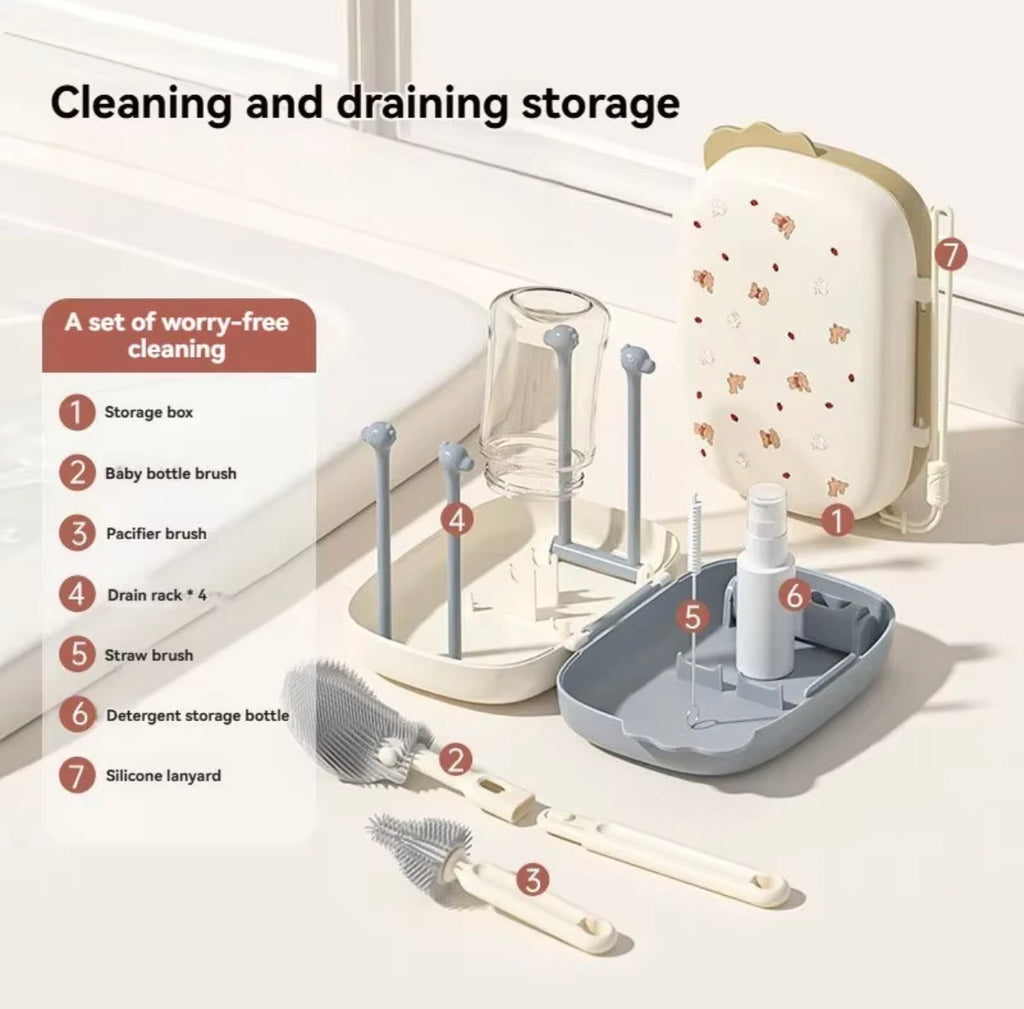 Cleaning and draining storage

A set of worry-free cleaning

1 Storage box

2 Baby bottle brush

3 Pacifier brush

4 Drain rack * 4

5 Straw brush

6 Detergent storage bottle

7 Silicone lanyard

7

4

1

5

6

2

3